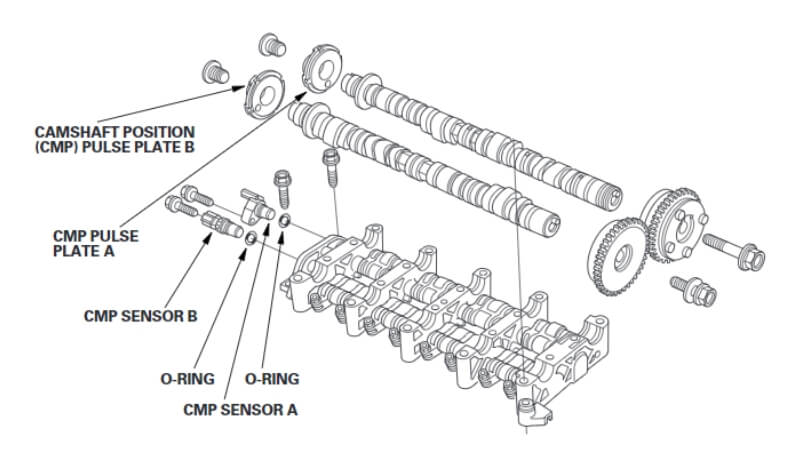 CAMSHAFT POSITION (CMP) PULSE PLATE B

CMP PULSE PLATE A

CMP SENSOR B

O-RING

O-RING

CMP SENSOR A