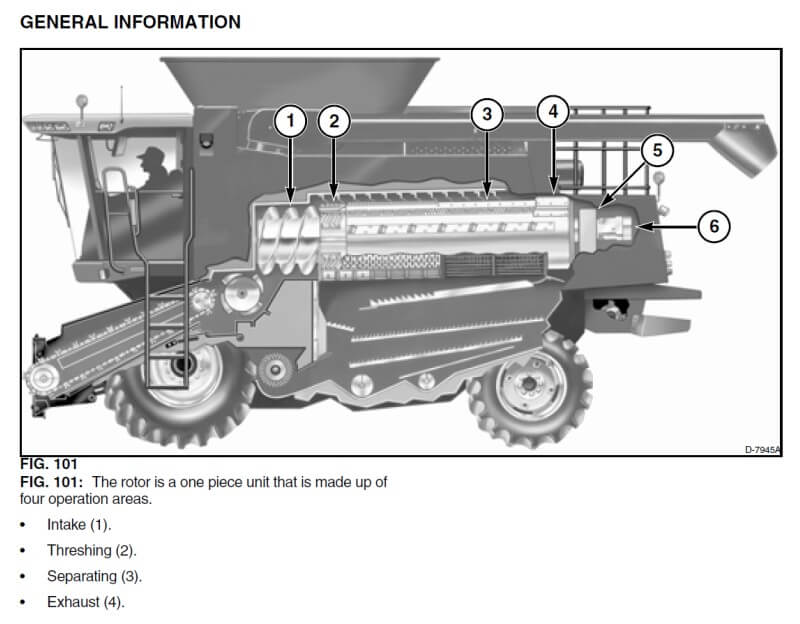 GENERAL INFORMATION

1
2
3
4
5
6

D-7945A

FIG. 101

FIG. 101: The rotor is a one piece unit that is made up of four operation areas.

• Intake (1).

• Threshing (2).

• Separating (3).

• Exhaust (4).